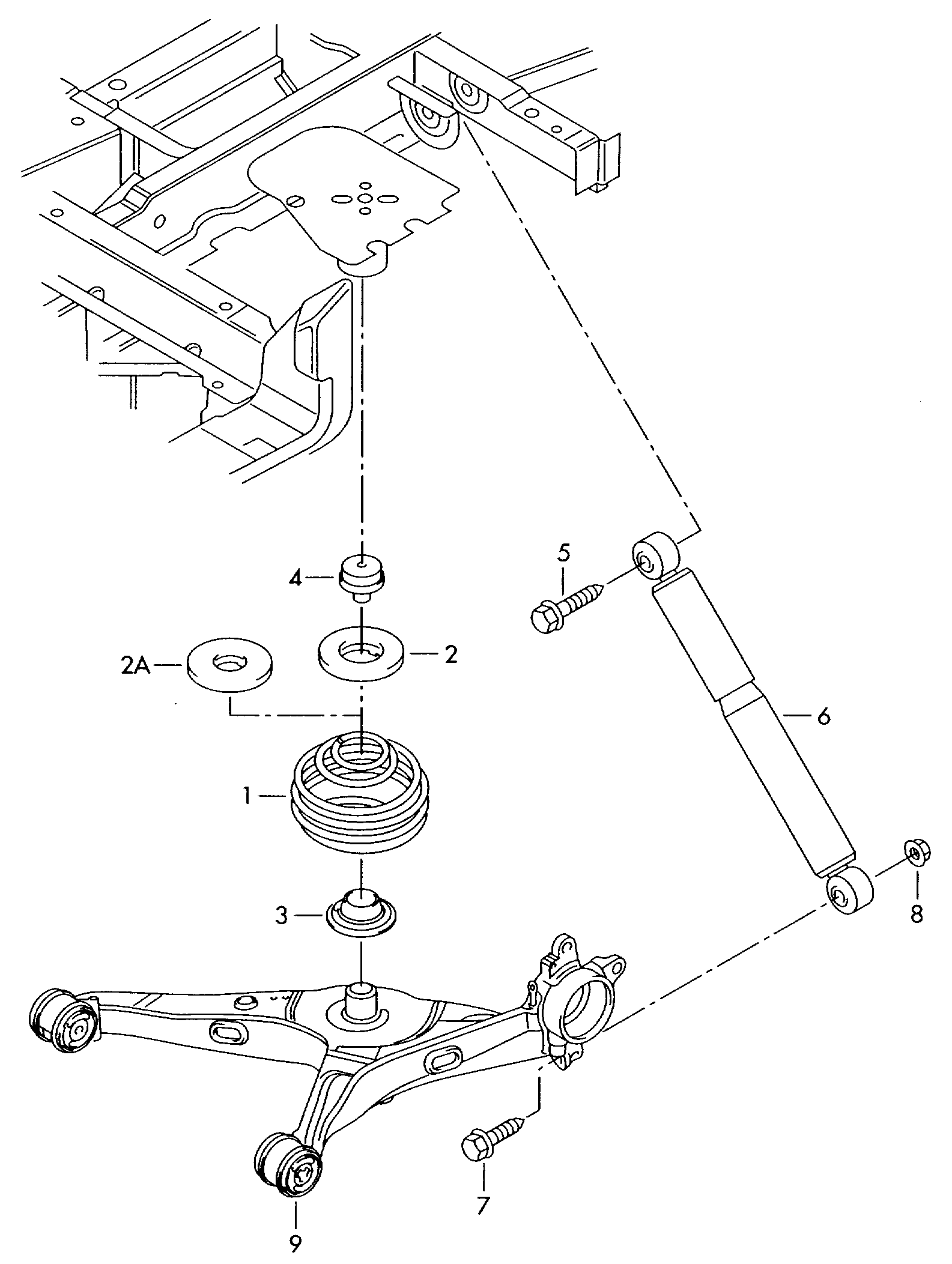 5
4
2A
2
6
1
3
8
7
9